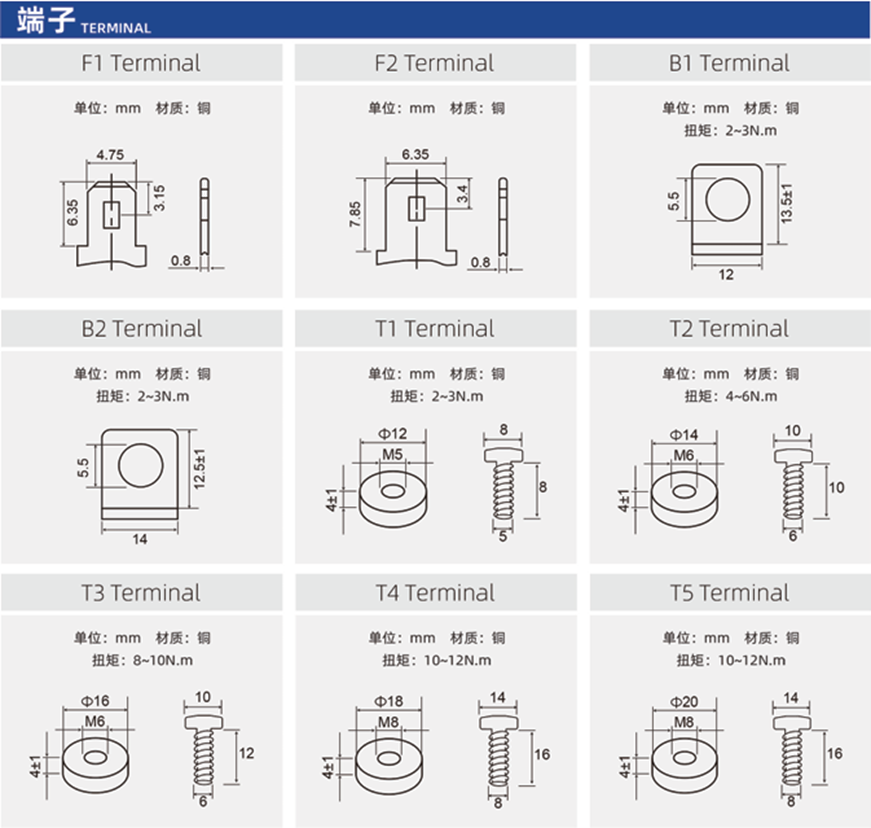 端子 TERMINAL

F1 Terminal

单位：mm 材质：铜

4.75
6.35
3.15
0.8

F2 Terminal

单位：mm 材质：铜

6.35
7.85
3.4
0.8

B1 Terminal

单位：mm 材质：铜
扭矩：2~3N.m

5.5
13.5±1
12

B2 Terminal

单位：mm 材质：铜
扭矩：2~3N.m

5.5
12.5±1
14

T1 Terminal

单位：mm 材质：铜
扭矩：2~3N.m

Φ12
M5
4±1
8
8
5

T2 Terminal

单位：mm 材质：铜
扭矩：4~6N.m

Φ14
M6
4±1
10
10
6

T3 Terminal

单位：mm 材质：铜
扭矩：8~10N.m

Φ16
M6
4±1
10
12
6

T4 Terminal

单位：mm 材质：铜
扭矩：10~12N.m

Φ18
M8
4±1
14
16
8

T5 Terminal

单位：mm 材质：铜
扭矩：10~12N.m

Φ20
M8
4±1
14
16
8